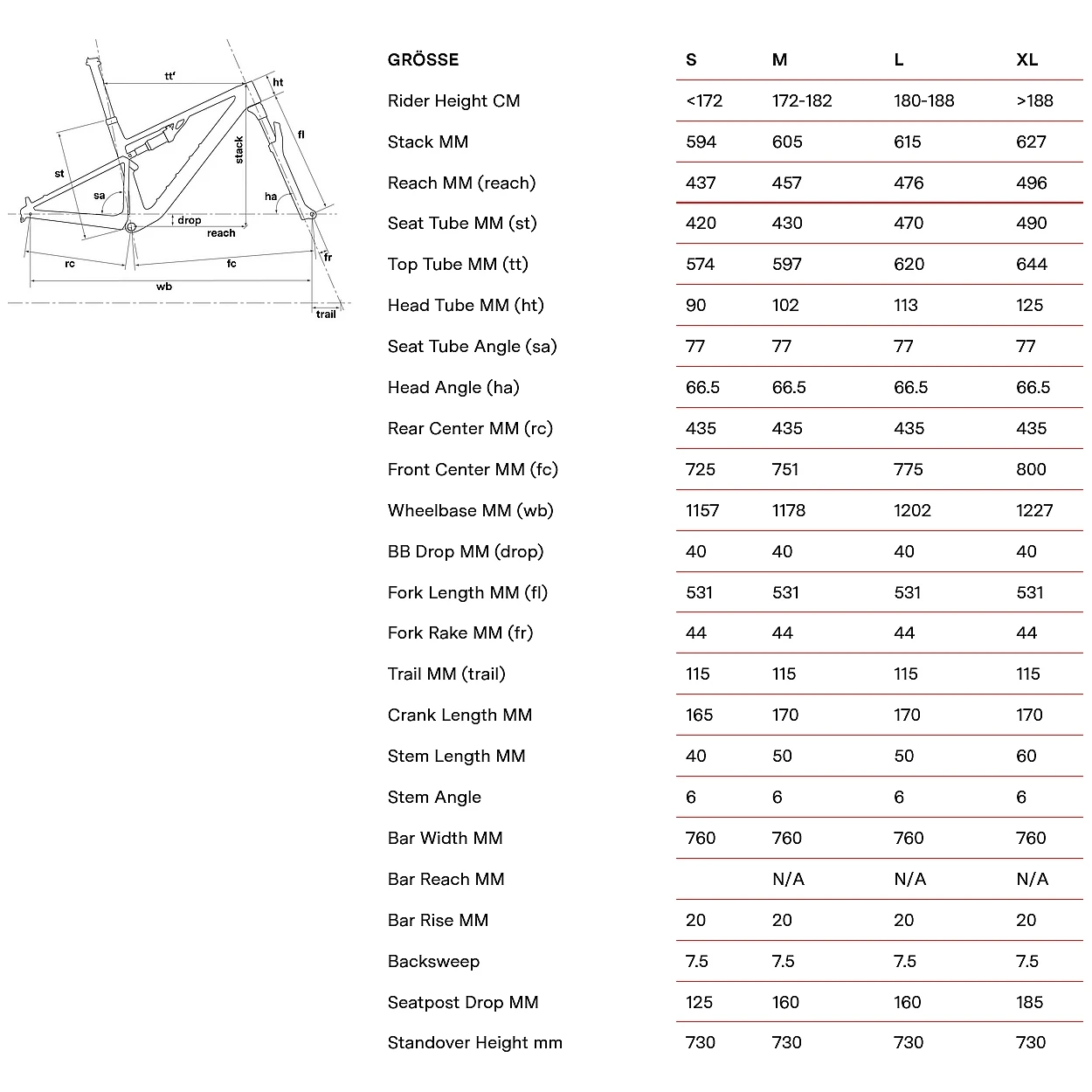 tt'
ht
fl
stack
st
sa
ha
drop
reach
rc
fc
fr
wb
trail

| GRÖSSE | S | M | L | XL |
|---|---|---|---|---|
| Rider Height CM | <172 | 172-182 | 180-188 | >188 |
| Stack MM | 594 | 605 | 615 | 627 |
| Reach MM (reach) | 437 | 457 | 476 | 496 |
| Seat Tube MM (st) | 420 | 430 | 470 | 490 |
| Top Tube MM (tt) | 574 | 597 | 620 | 644 |
| Head Tube MM (ht) | 90 | 102 | 113 | 125 |
| Seat Tube Angle (sa) | 77 | 77 | 77 | 77 |
| Head Angle (ha) | 66.5 | 66.5 | 66.5 | 66.5 |
| Rear Center MM (rc) | 435 | 435 | 435 | 435 |
| Front Center MM (fc) | 725 | 751 | 775 | 800 |
| Wheelbase MM (wb) | 1157 | 1178 | 1202 | 1227 |
| BB Drop MM (drop) | 40 | 40 | 40 | 40 |
| Fork Length MM (fl) | 531 | 531 | 531 | 531 |
| Fork Rake MM (fr) | 44 | 44 | 44 | 44 |
| Trail MM (trail) | 115 | 115 | 115 | 115 |
| Crank Length MM | 165 | 170 | 170 | 170 |
| Stem Length MM | 40 | 50 | 50 | 60 |
| Stem Angle | 6 | 6 | 6 | 6 |
| Bar Width MM | 760 | 760 | 760 | 760 |
| Bar Reach MM | | N/A | N/A | N/A |
| Bar Rise MM | 20 | 20 | 20 | 20 |
| Backsweep | 7.5 | 7.5 | 7.5 | 7.5 |
| Seatpost Drop MM | 125 | 160 | 160 | 185 |
| Standover Height mm | 730 | 730 | 730 | 730 |