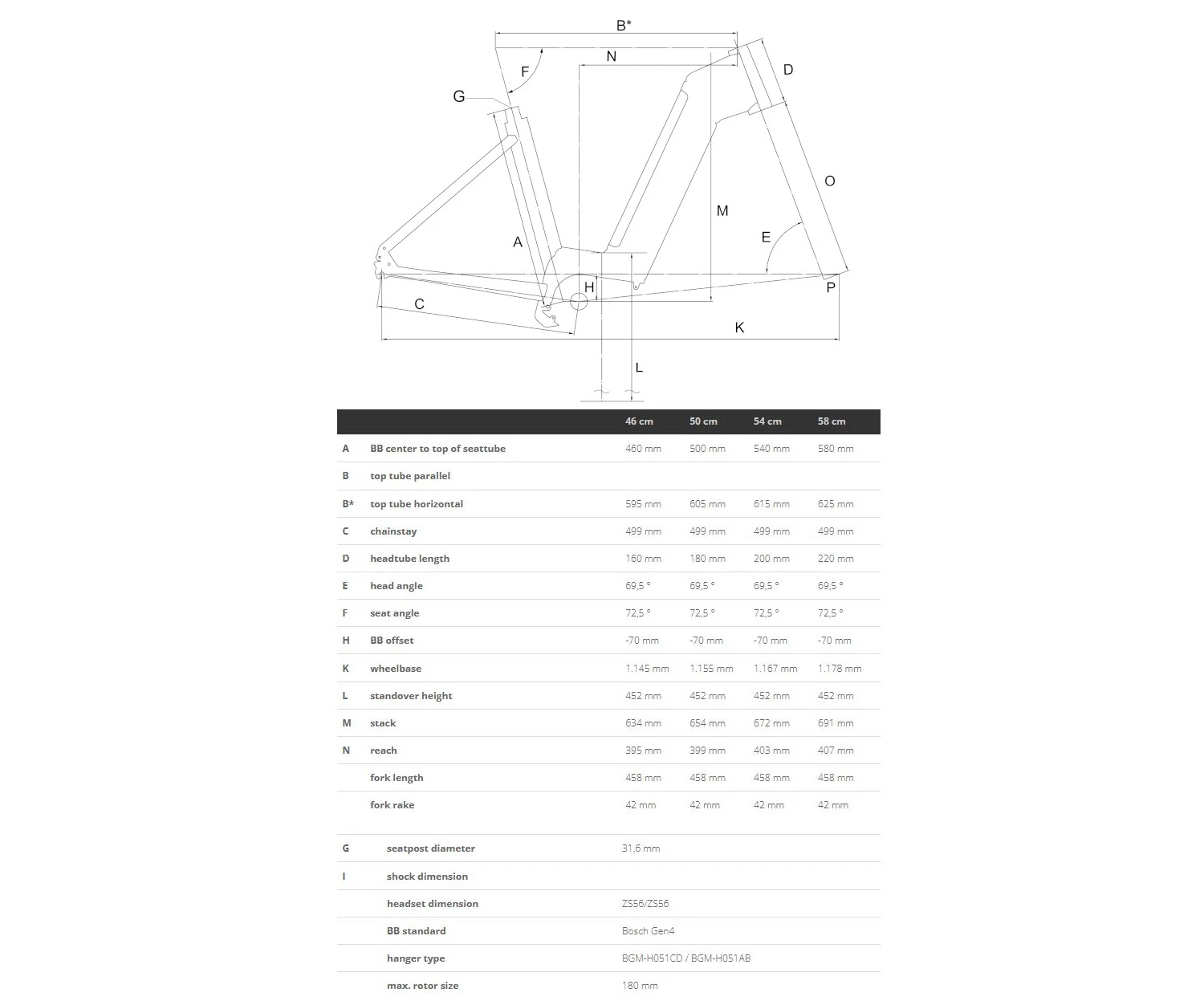 B*
N
F
D
G
O
M
A
E
H
P
C
K
L

| | | 46 cm | 50 cm | 54 cm | 58 cm |
|---|---|---|---|---|---|
| A | BB center to top of seattube | 460 mm | 500 mm | 540 mm | 580 mm |
| B | top tube parallel | | | | |
| B* | top tube horizontal | 595 mm | 605 mm | 615 mm | 625 mm |
| C | chainstay | 499 mm | 499 mm | 499 mm | 499 mm |
| D | headtube length | 160 mm | 180 mm | 200 mm | 220 mm |
| E | head angle | 69,5 ° | 69,5 ° | 69,5 ° | 69,5 ° |
| F | seat angle | 72,5 ° | 72,5 ° | 72,5 ° | 72,5 ° |
| H | BB offset | -70 mm | -70 mm | -70 mm | -70 mm |
| K | wheelbase | 1.145 mm | 1.155 mm | 1.167 mm | 1.178 mm |
| L | standover height | 452 mm | 452 mm | 452 mm | 452 mm |
| M | stack | 634 mm | 654 mm | 672 mm | 691 mm |
| N | reach | 395 mm | 399 mm | 403 mm | 407 mm |
| | fork length | 458 mm | 458 mm | 458 mm | 458 mm |
| | fork rake | 42 mm | 42 mm | 42 mm | 42 mm |

| | | |
|---|---|---|
| G | seatpost diameter | 31,6 mm |
| I | shock dimension | |
| | headset dimension | ZS56/ZS56 |
| | BB standard | Bosch Gen4 |
| | hanger type | BGM-H051CD / BGM-H051AB |
| | max. rotor size | 180 mm |